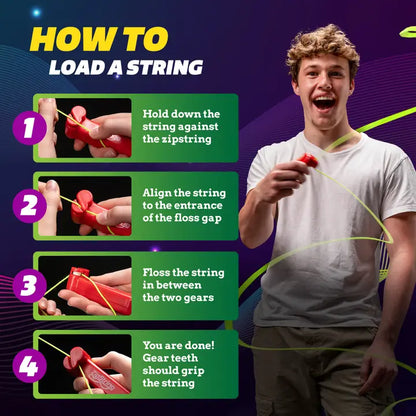 HOW TO
LOAD A STRING

1
Hold down the string against the zipstring

2
Align the string to the entrance of the floss gap

3
Floss the string in between the two gears

4
You are done! Gear teeth should grip the string